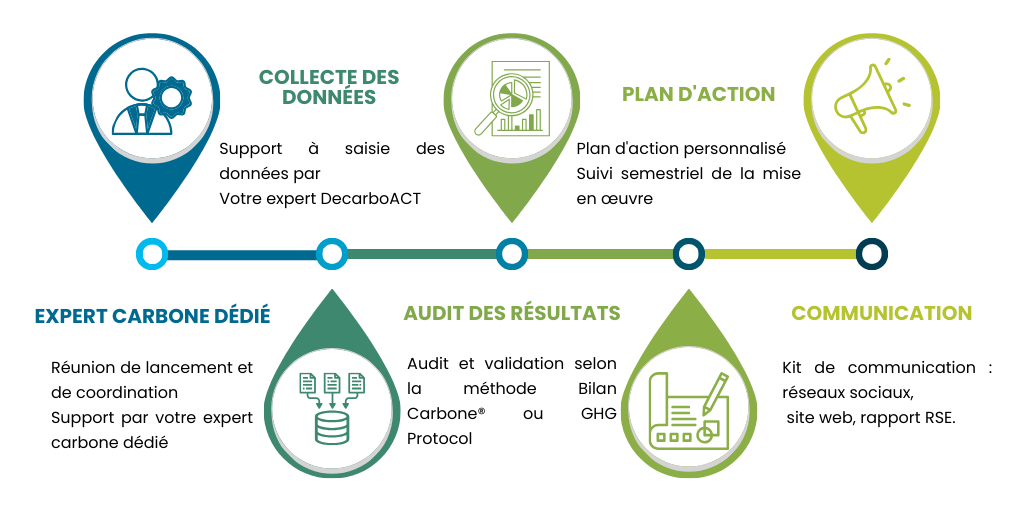 COLLECTE DES DONNÉES

Support à saisie des données par
Votre expert DecarboACT

PLAN D'ACTION

Plan d'action personnalisé
Suivi semestriel de la mise en œuvre

EXPERT CARBONE DÉDIÉ

Réunion de lancement et de coordination
Support par votre expert carbone dédié

AUDIT DES RÉSULTATS

Audit et validation selon la méthode Bilan Carbone® ou GHG Protocol

COMMUNICATION

Kit de communication : réseaux sociaux,
site web, rapport RSE.